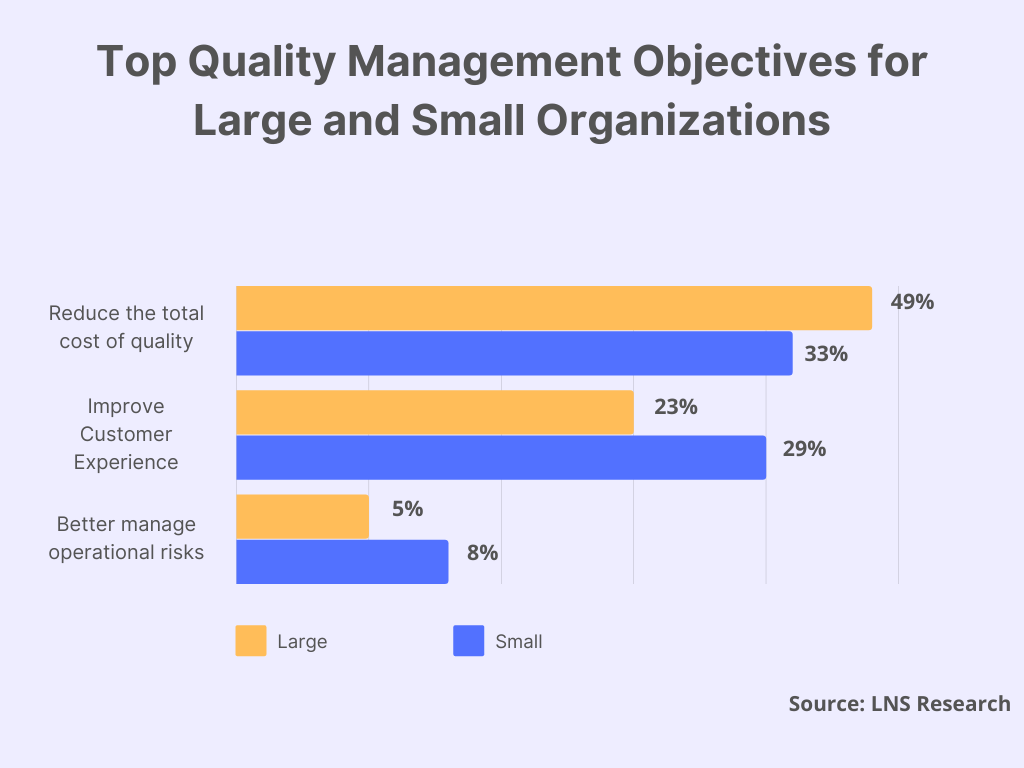 Top Quality Management Objectives for Large and Small Organizations

Reduce the total cost of quality
49%
33%

Improve Customer Experience
23%
29%

Better manage operational risks
5%
8%

Large
Small

Source: LNS Research